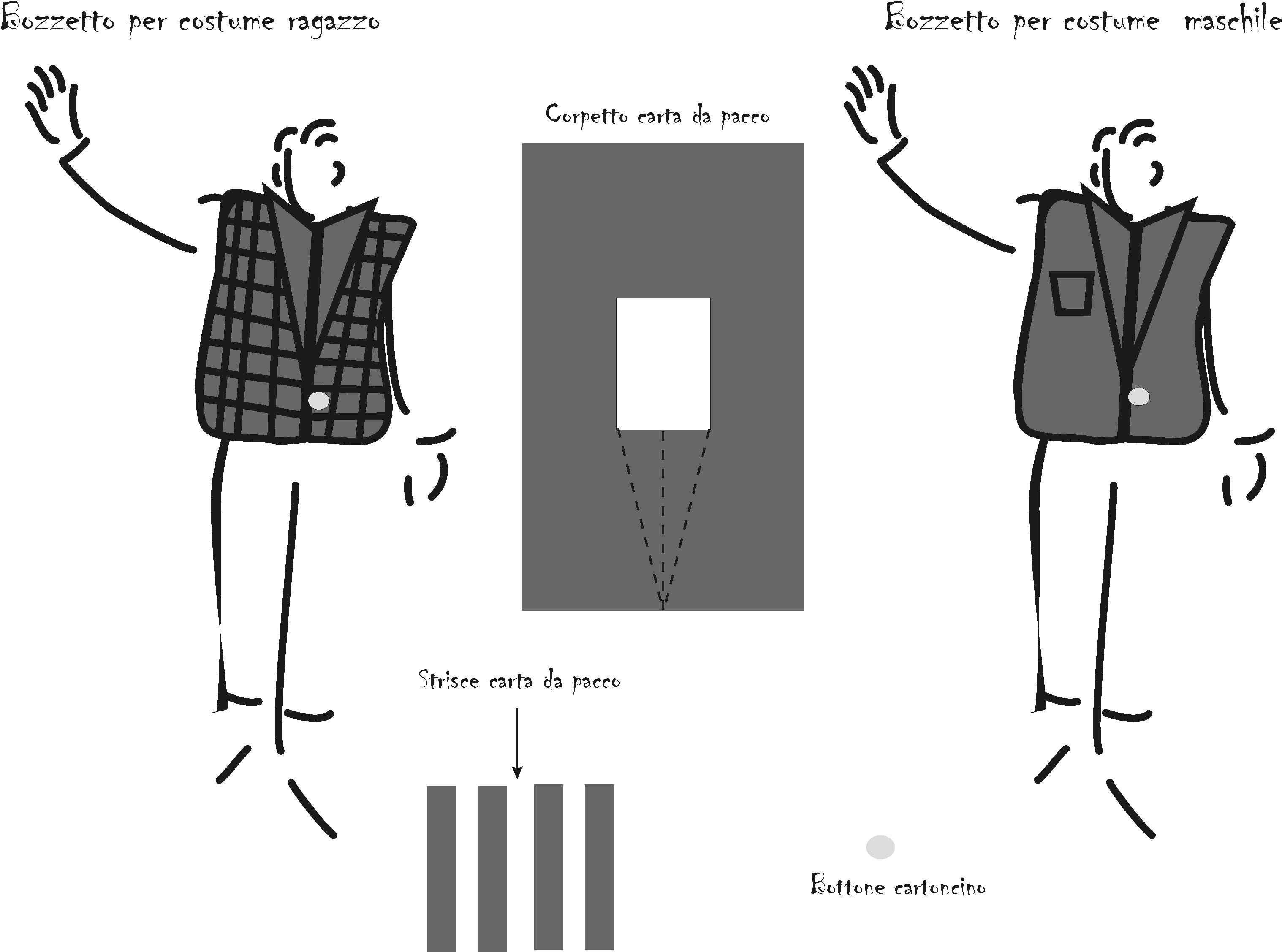 Bozzetto per costume ragazzo

Bozzetto per costume maschile

Corpetto carta da pacco

Strisce carta da pacco

Bottone cartoncino